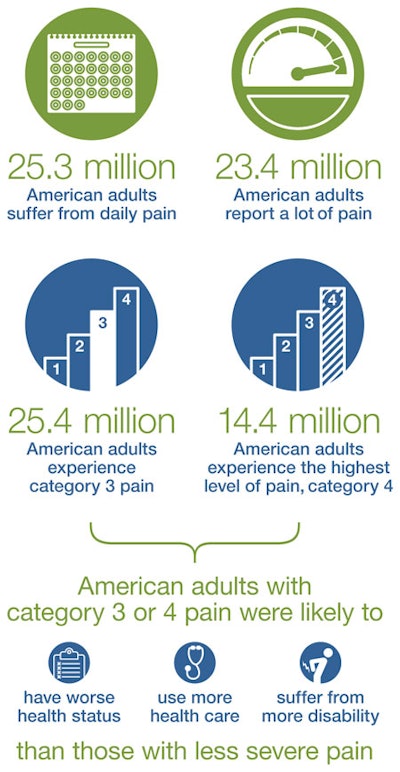 25.3 million
American adults suffer from daily pain

23.4 million
American adults report a lot of pain

1 2 3 4

25.4 million
American adults experience category 3 pain

1 2 3 4

14.4 million
American adults experience the highest level of pain, category 4

American adults with category 3 or 4 pain were likely to

have worse health status

use more health care

suffer from more disability

than those with less severe pain